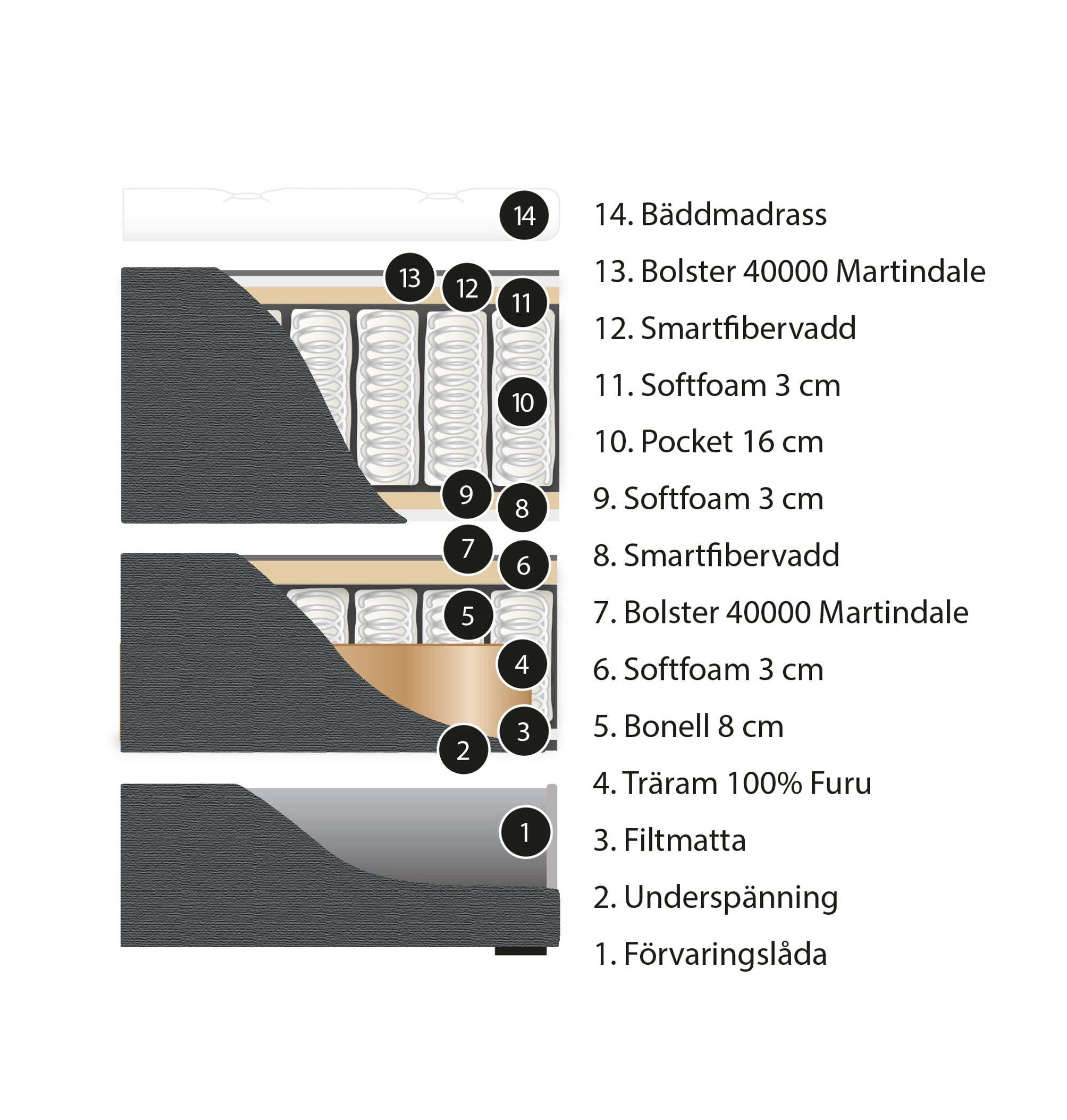 14

13

12

11

10

9

8

7

6

5

4

3

2

1

14. Bäddmadrass

13. Bolster 40000 Martindale

12. Smartfibervadd

11. Softfoam 3 cm

10. Pocket 16 cm

9. Softfoam 3 cm

8. Smartfibervadd

7. Bolster 40000 Martindale

6. Softfoam 3 cm

5. Bonell 8 cm

4. Träram 100% Furu

3. Filtmatta

2. Underspänning

1. Förvaringslåda